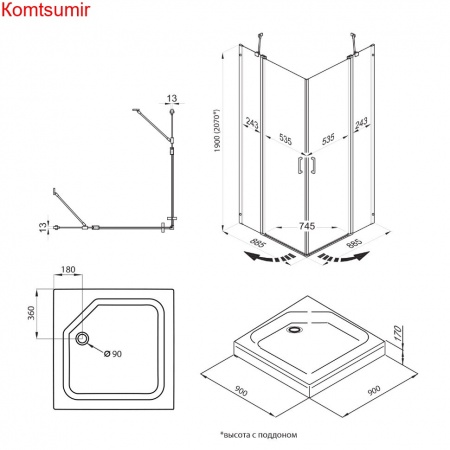 Komtsumir

13

13

1900 (2070*)

243

535

535

243

745

885

885

180

360

Ø 90

170

900

900

*высота с поддоном