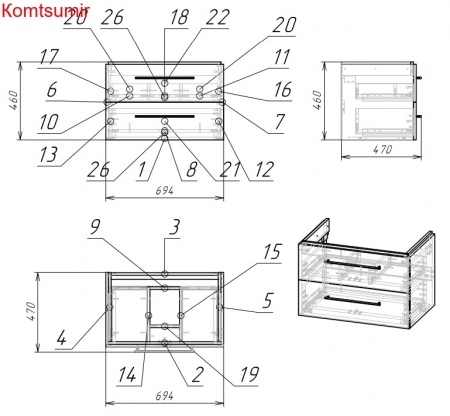 Komtsumir

20 26 18 22 20
17 11
6 16
10 7
13
26 1 8 21 12
460
694
460
470

9 3
15
5
4
14 2 19
470
694