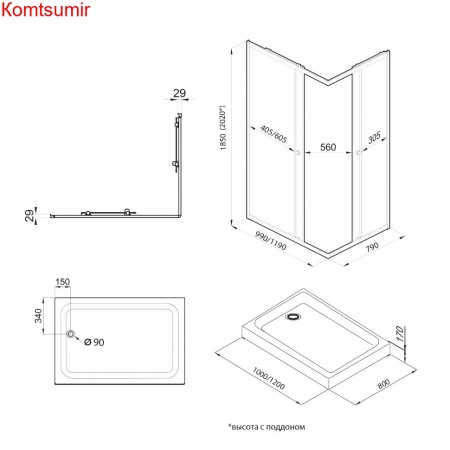 Komtsumir

29

29

1850 (2020*)

405/605

560

305

990/1190

790

150

340

Ø 90

170

1000/1200

800

*высота с поддоном