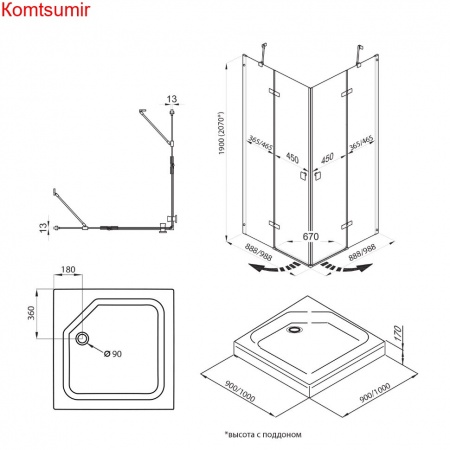 Komtsumir

13

13

1900 (2070*)

365/465

450

450

365/465

670

888/988

888/988

180

360

Ø 90

170

900/1000

900/1000

*высота с поддоном