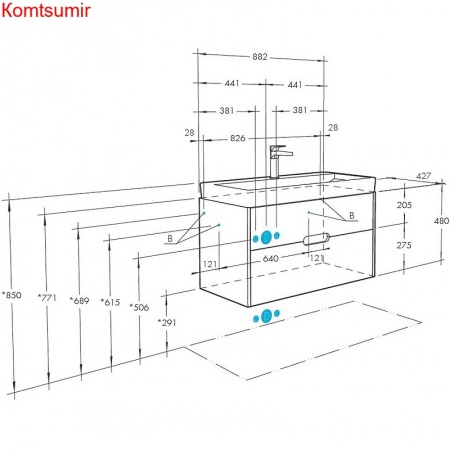 Komtsumir

882
441
441
381
381
28
826
28
427
205
480
275
B
B
121
640
121
*850
*771
*689
*615
*506
*291