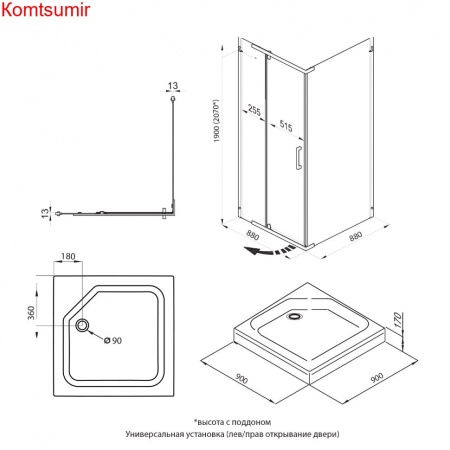 Komtsumir

13

13

1900 (2070*)

255

515

880

880

180

360

Ø 90

170

900

900

*высота с поддоном
Универсальная установка (лев/прав открывание двери)