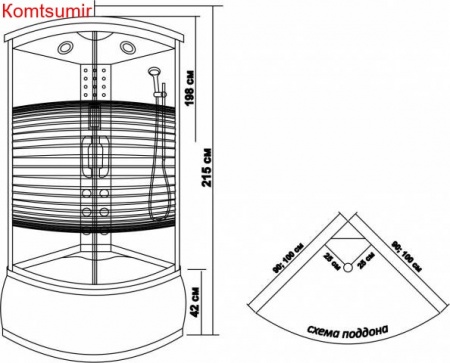 Komtsumir

198 см

215 см

42 см

90; 100 см

25 см

25 см

90; 100 см

схема поддона